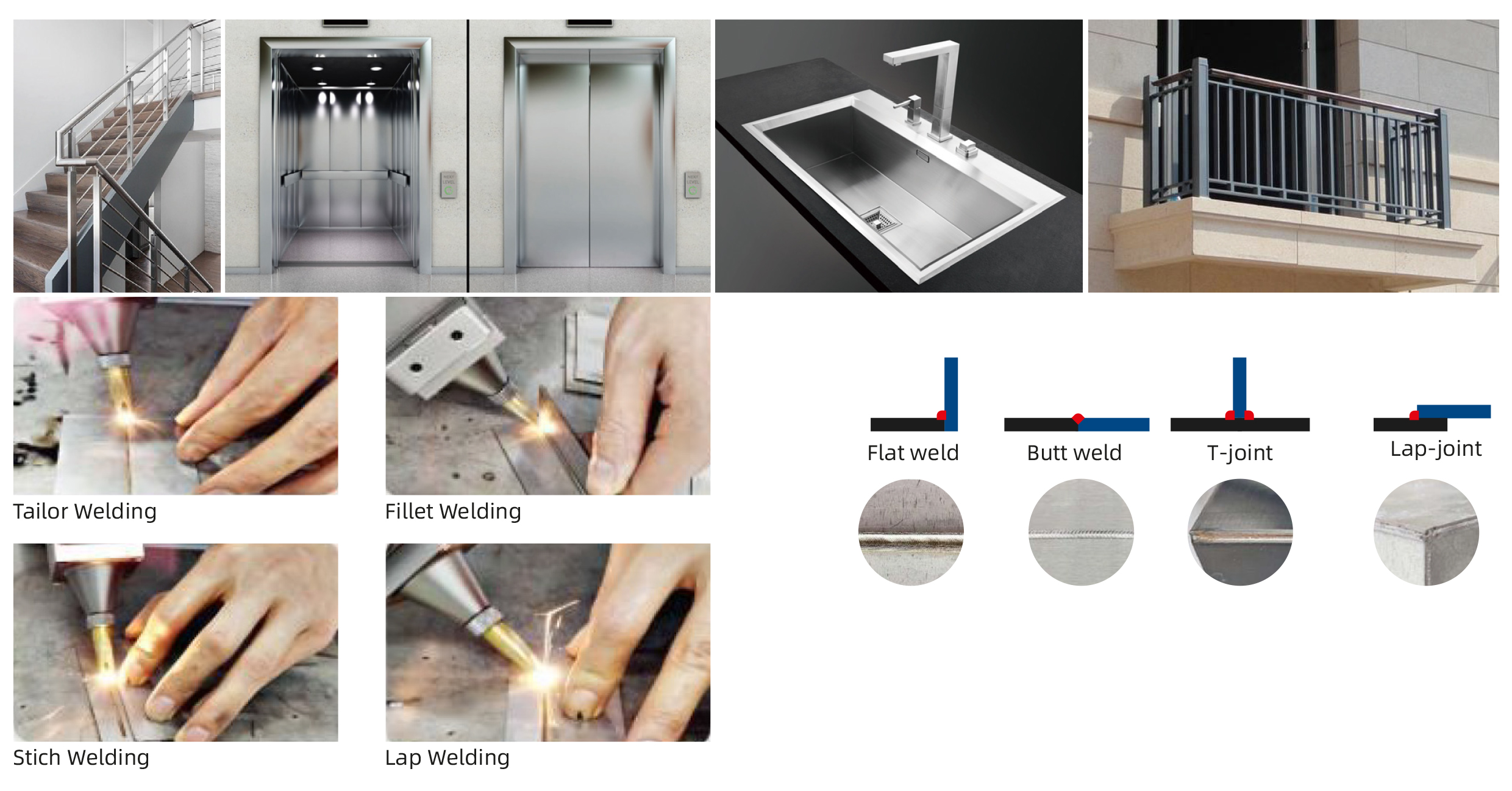 Tailor Welding

Fillet Welding

Stich Welding

Lap Welding

Flat weld

Butt weld

T-joint

Lap-joint